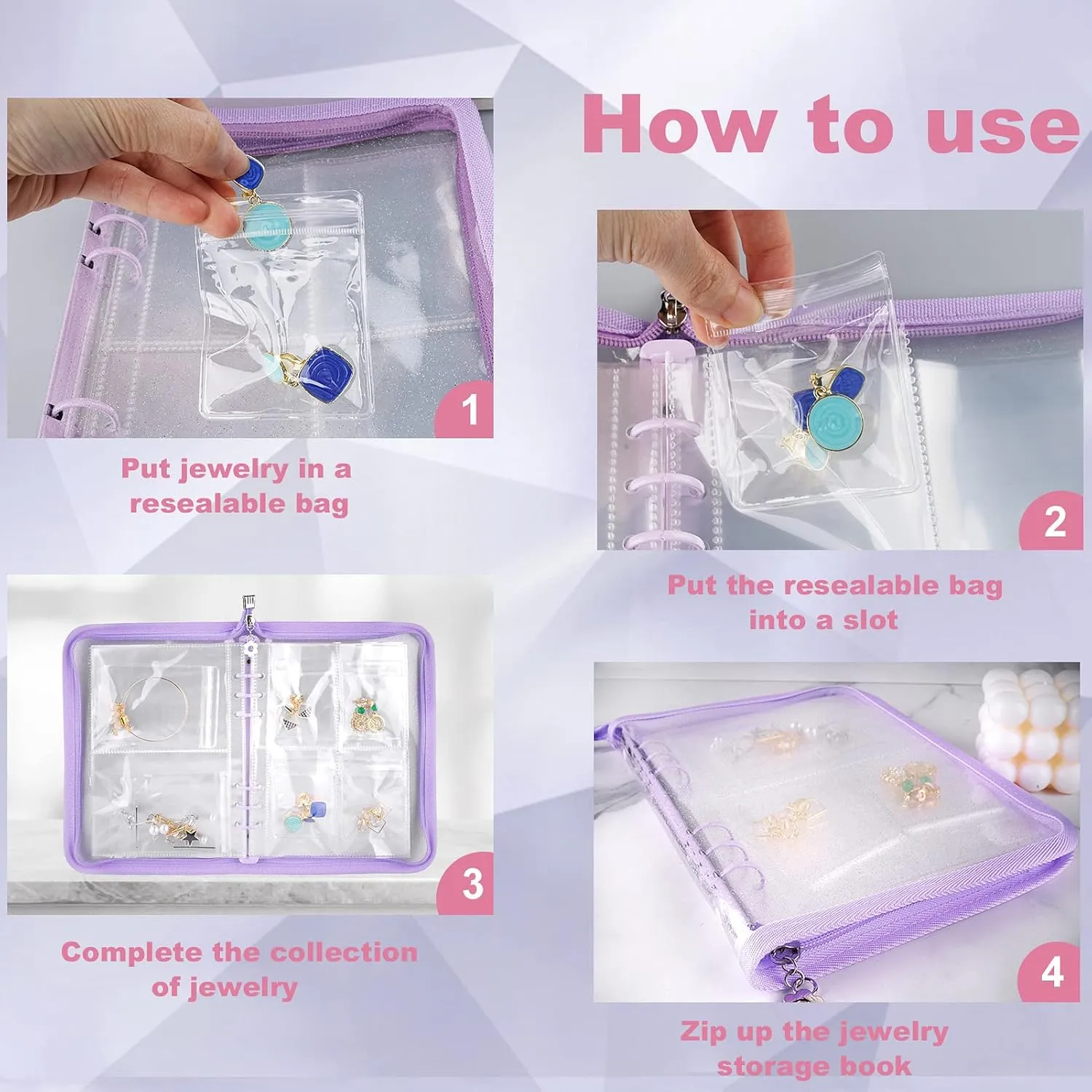 How to use

1

Put jewelry in a resealable bag

2

Put the resealable bag into a slot

3

Complete the collection of jewelry

4

Zip up the jewelry storage book