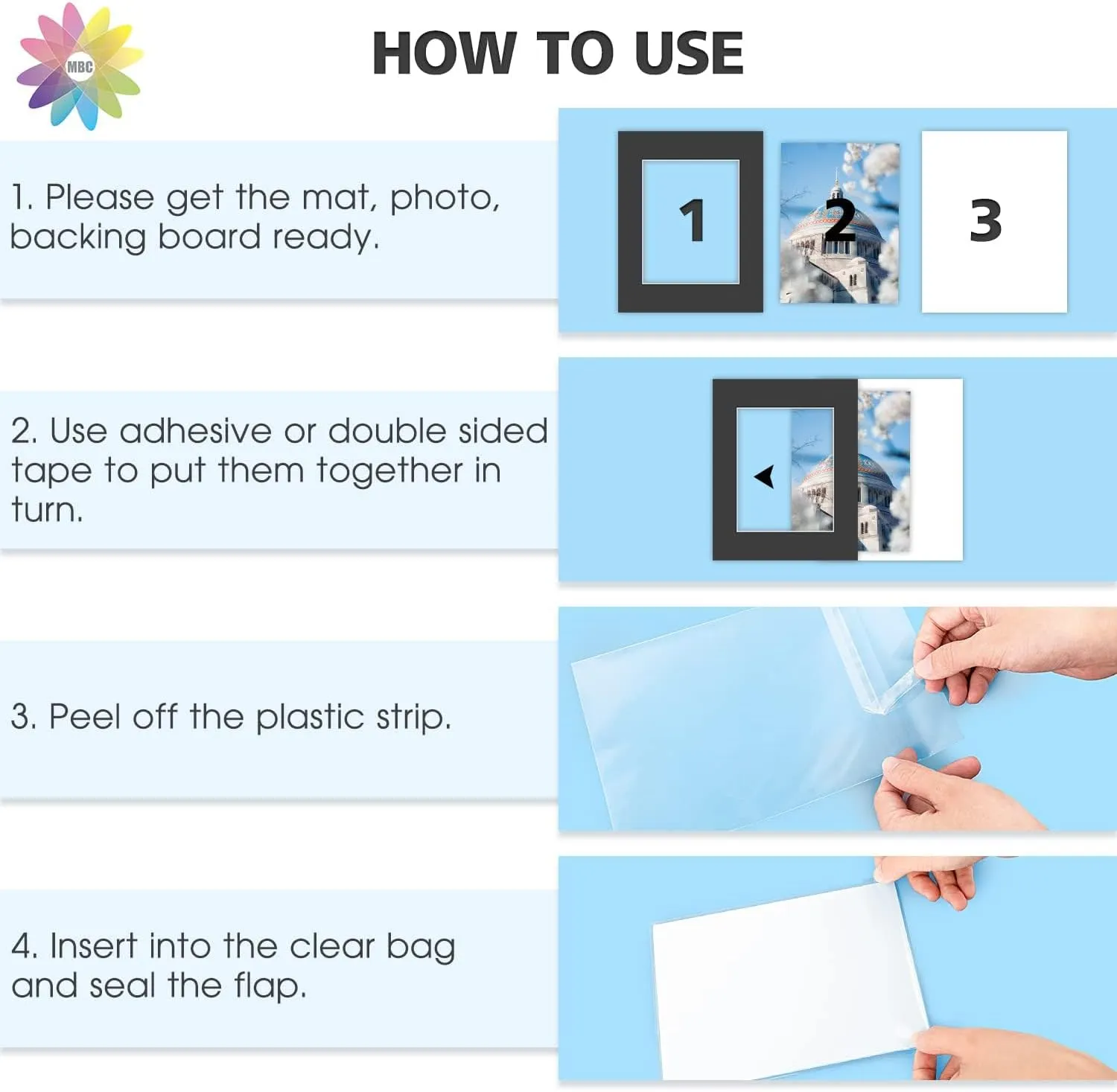 MBC

HOW TO USE

1. Please get the mat, photo, backing board ready.

1

2

3

2. Use adhesive or double sided tape to put them together in turn.

3. Peel off the plastic strip.

4. Insert into the clear bag and seal the flap.